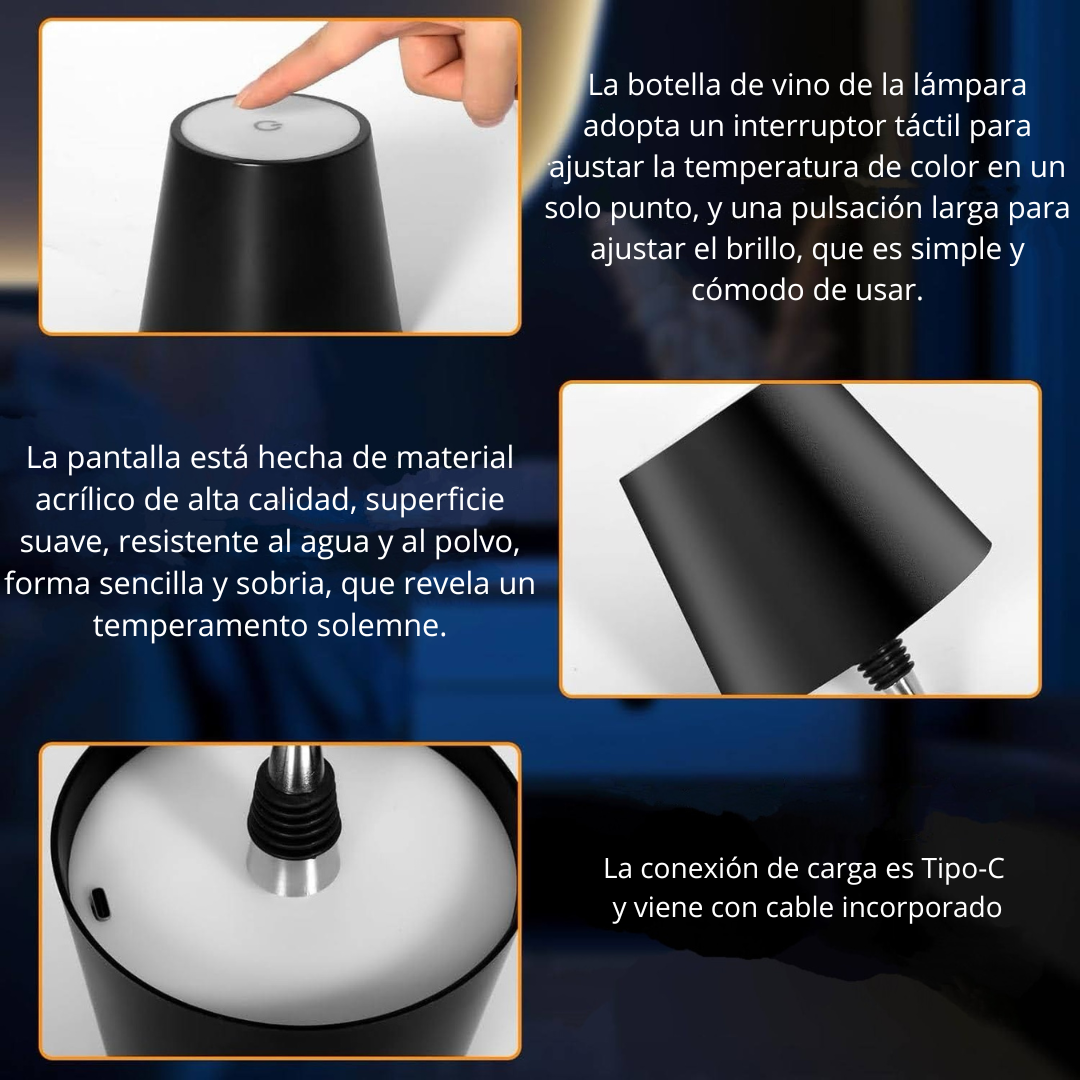 La botella de vino de la lámpara adopta un interruptor táctil para ajustar la temperatura de color en un solo punto, y una pulsación larga para ajustar el brillo, que es simple y cómodo de usar.

La pantalla está hecha de material acrílico de alta calidad, superficie suave, resistente al agua y al polvo, forma sencilla y sobria, que revela un temperamento solemne.

La conexión de carga es Tipo-C y viene con cable incorporado